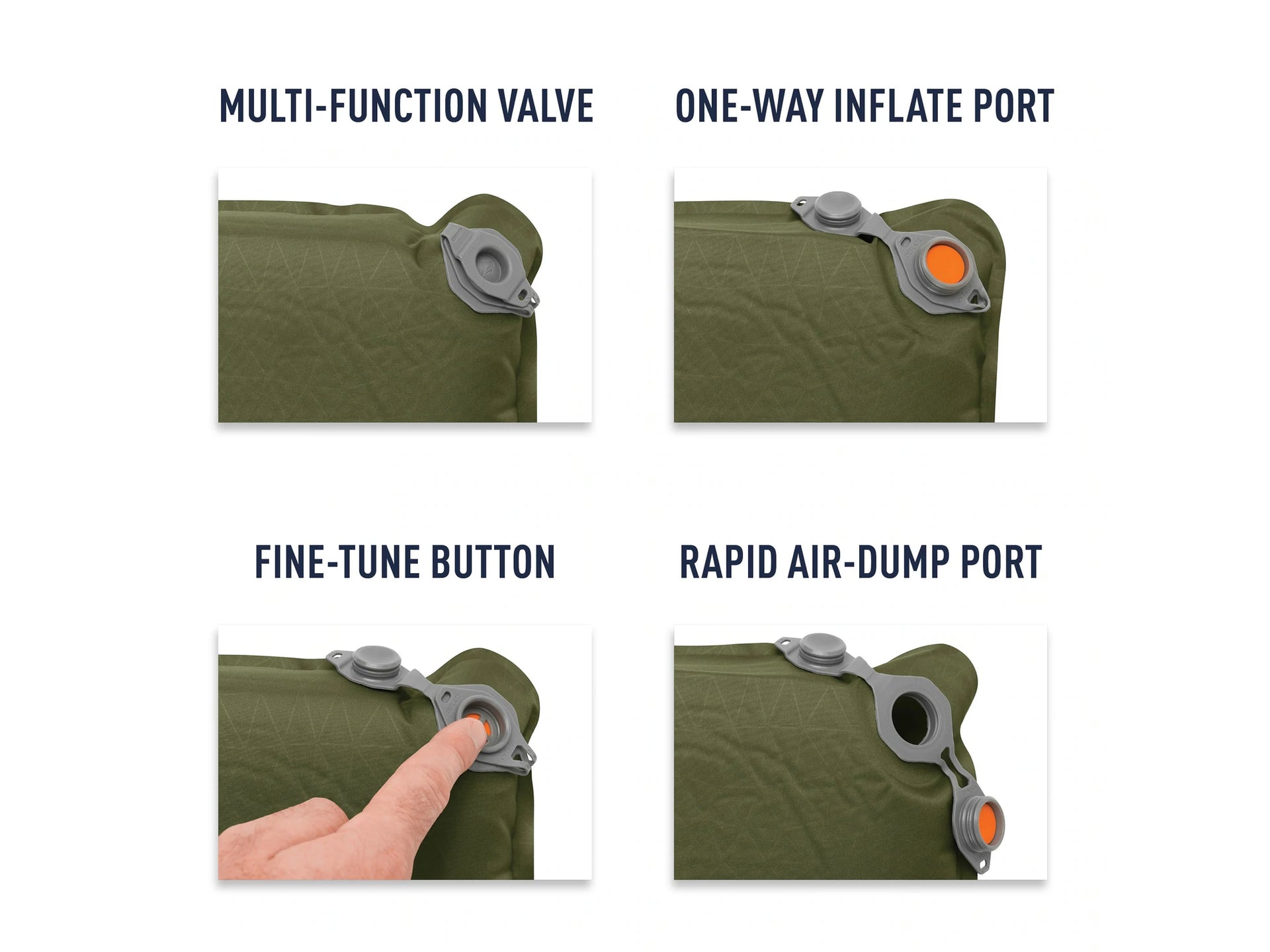 MULTI-FUNCTION VALVE

ONE-WAY INFLATE PORT

FINE-TUNE BUTTON

RAPID AIR-DUMP PORT