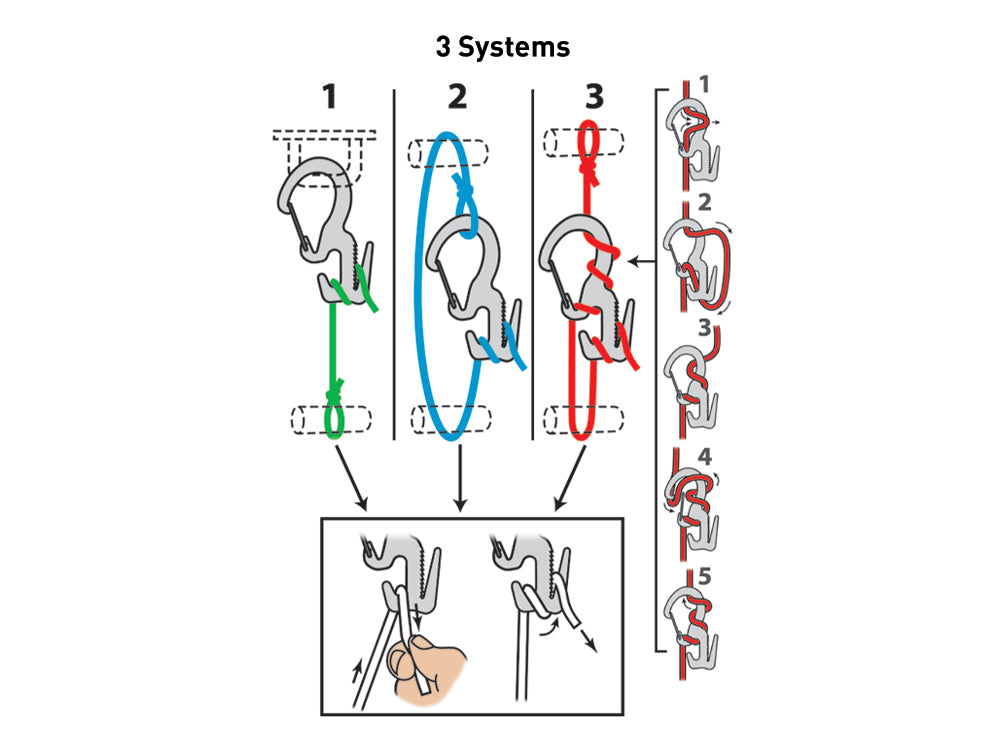 3 Systems

1

2

3

1

2

3

4

5