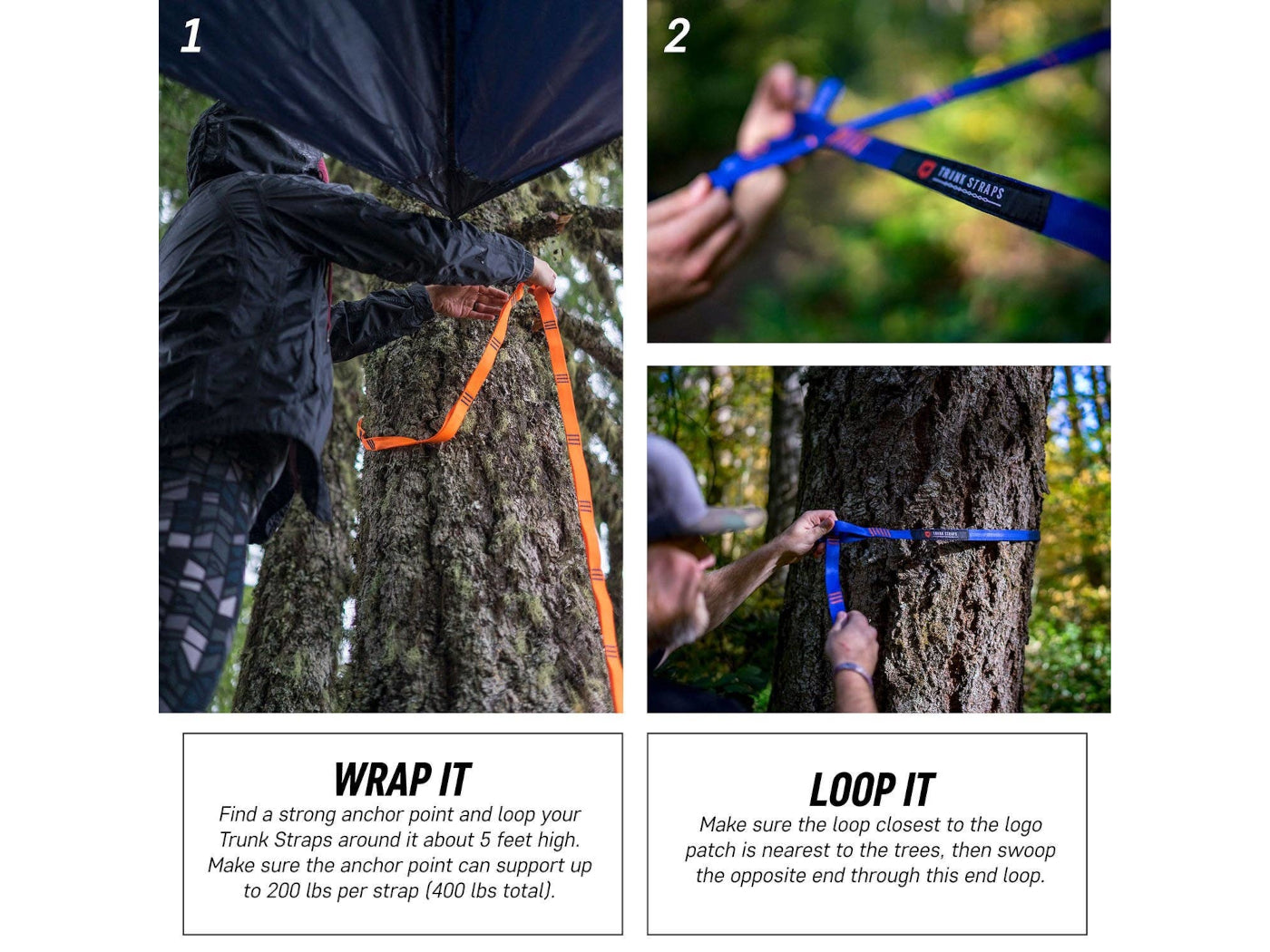 1

2

TRUNK STRAPS

TRUNK STRAPS

WRAP IT

Find a strong anchor point and loop your Trunk Straps around it about 5 feet high. Make sure the anchor point can support up to 200 lbs per strap (400 lbs total).

LOOP IT

Make sure the loop closest to the logo patch is nearest to the trees, then swoop the opposite end through this end loop.