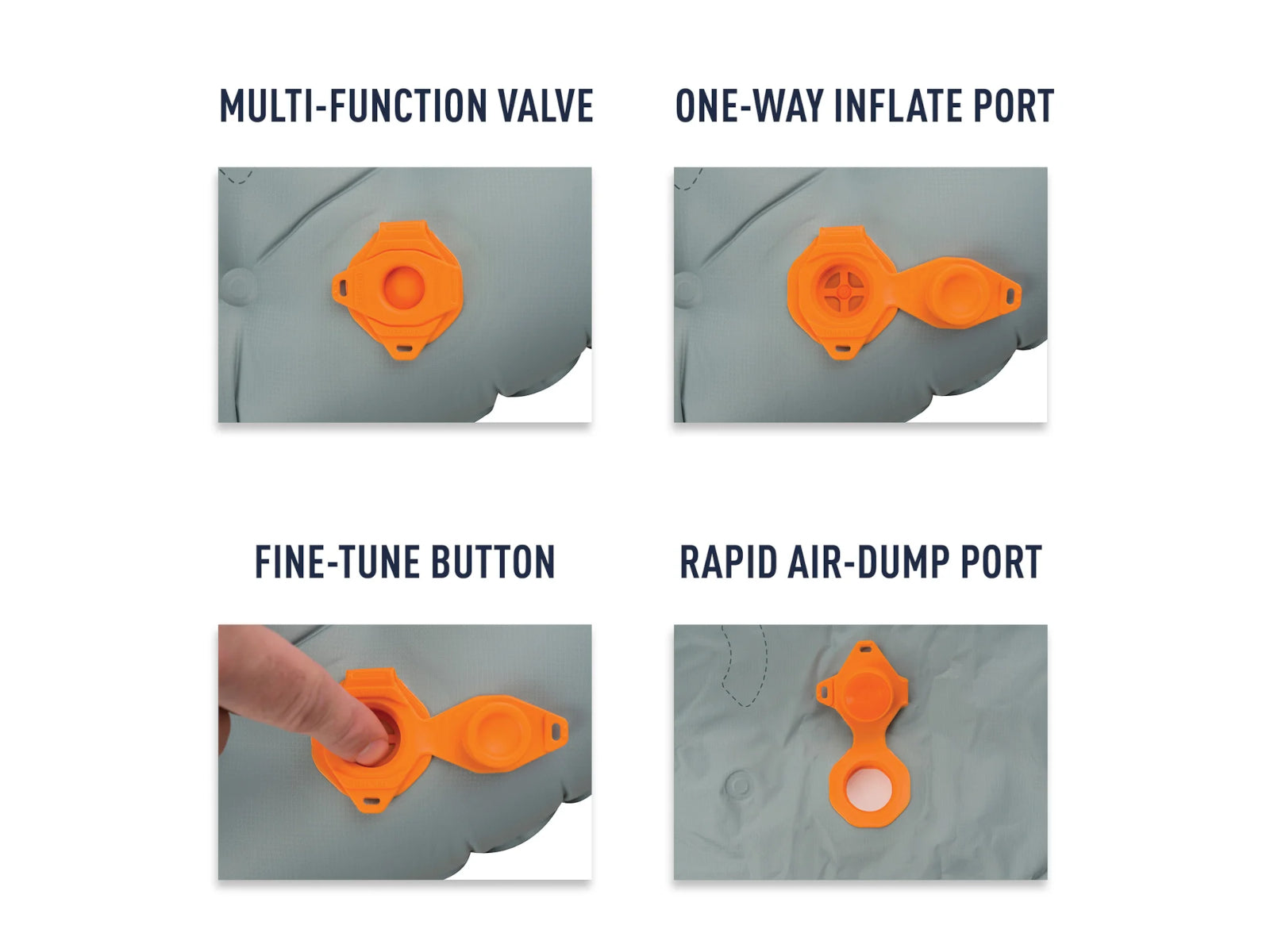 MULTI-FUNCTION VALVE

ONE-WAY INFLATE PORT

FINE-TUNE BUTTON

RAPID AIR-DUMP PORT