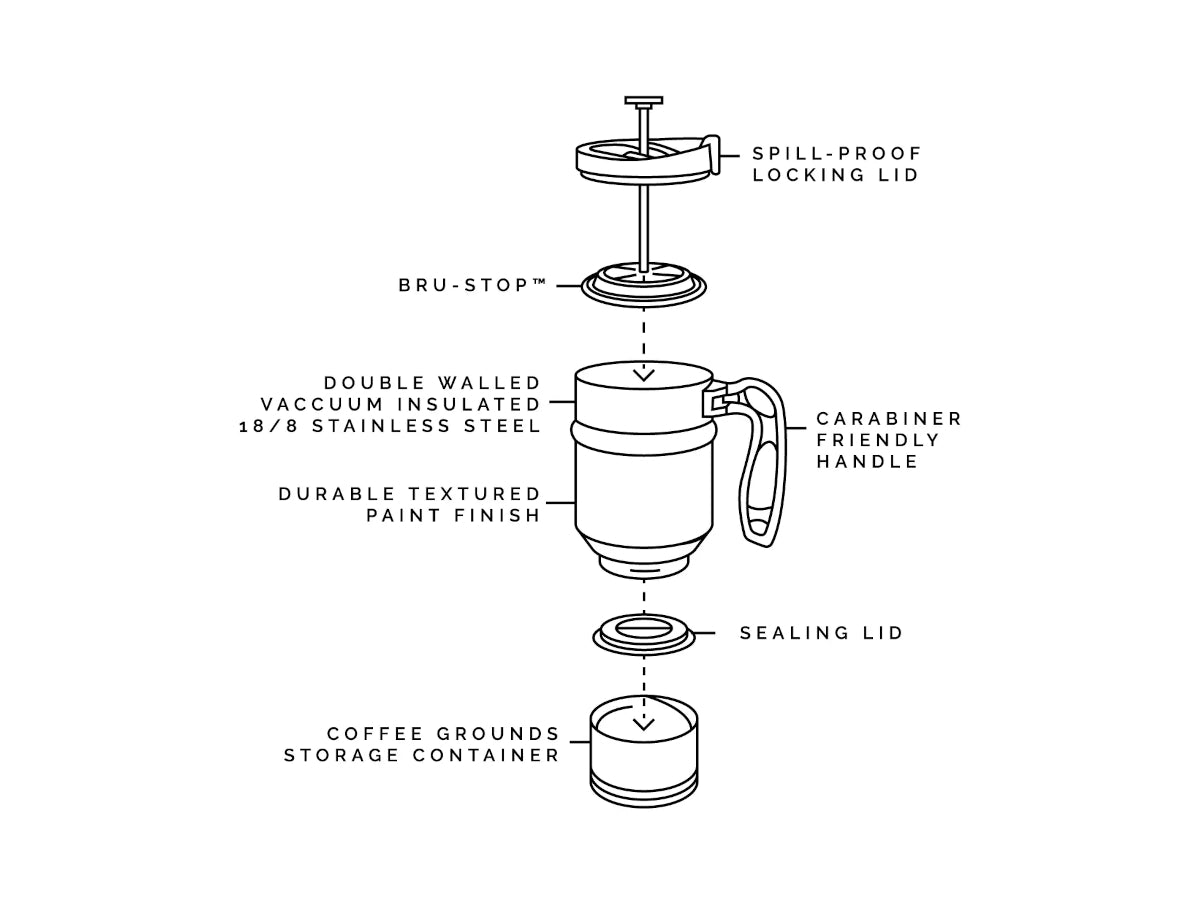 SPILL-PROOF LOCKING LID

BRU-STOP™

DOUBLE WALLED VACCUUM INSULATED 18/8 STAINLESS STEEL

CARABINER FRIENDLY HANDLE

DURABLE TEXTURED PAINT FINISH

SEALING LID

COFFEE GROUNDS STORAGE CONTAINER